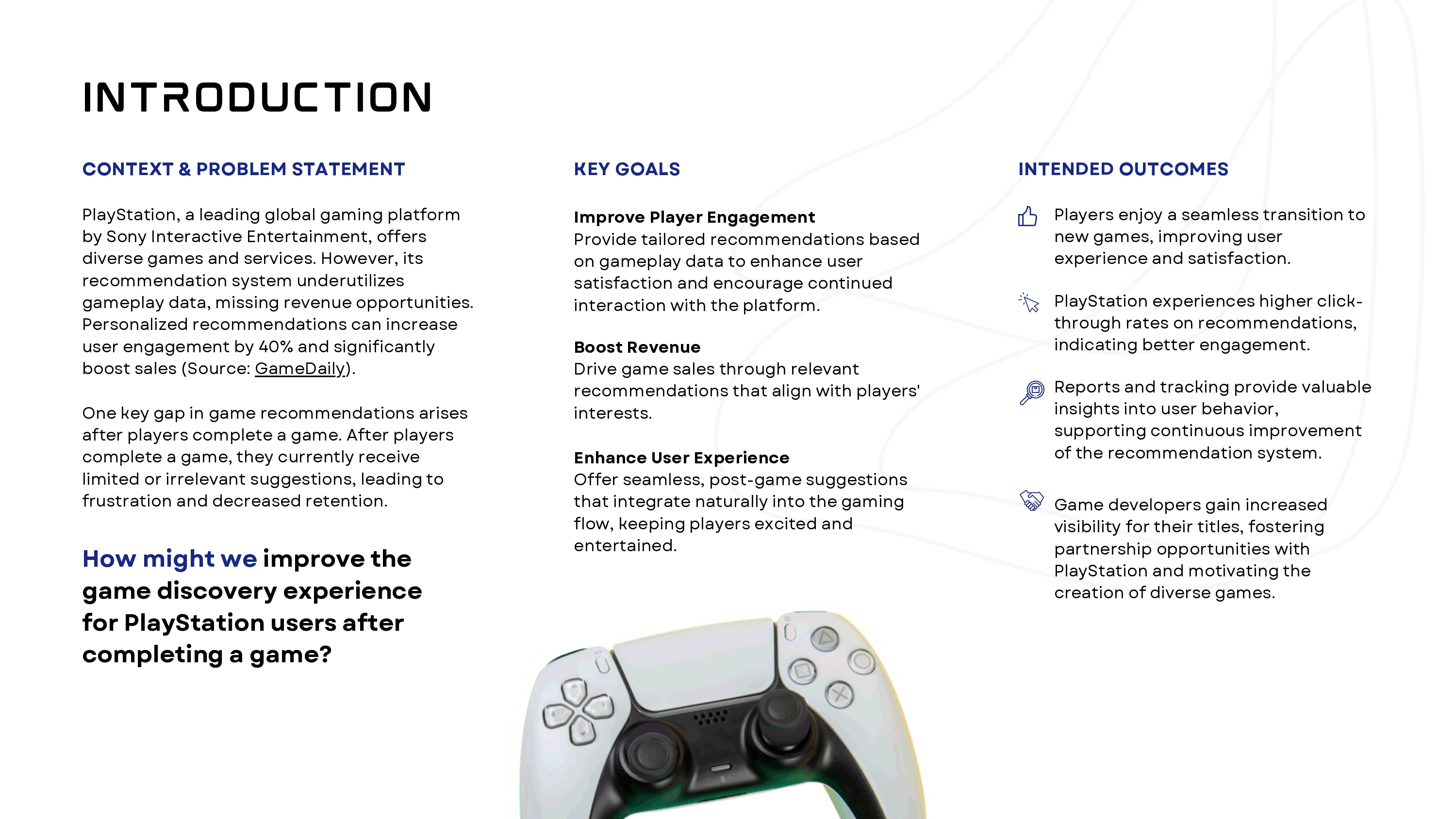 INTRODUCTION

CONTEXT & PROBLEM STATEMENT

PlayStation, a leading global gaming platform by Sony Interactive Entertainment, offers diverse games and services. However, its recommendation system underutilizes gameplay data, missing revenue opportunities. Personalized recommendations can increase user engagement by 40% and significantly boost sales (Source: GameDaily).

One key gap in game recommendations arises after players complete a game. After players complete a game, they currently receive limited or irrelevant suggestions, leading to frustration and decreased retention.

How might we improve the game discovery experience for PlayStation users after completing a game?

KEY GOALS

Improve Player Engagement
Provide tailored recommendations based on gameplay data to enhance user satisfaction and encourage continued interaction with the platform.

Boost Revenue
Drive game sales through relevant recommendations that align with players' interests.

Enhance User Experience
Offer seamless, post-game suggestions that integrate naturally into the gaming flow, keeping players excited and entertained.

INTENDED OUTCOMES

Players enjoy a seamless transition to new games, improving user experience and satisfaction.

PlayStation experiences higher click-through rates on recommendations, indicating better engagement.

Reports and tracking provide valuable insights into user behavior, supporting continuous improvement of the recommendation system.

Game developers gain increased visibility for their titles, fostering partnership opportunities with PlayStation and motivating the creation of diverse games.